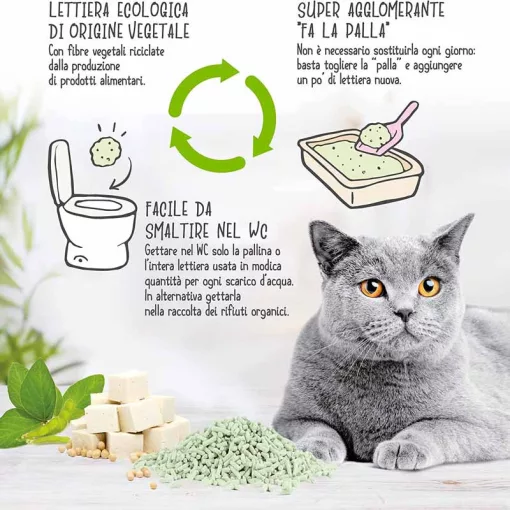 LETTIERA ECOLOGICA DI ORIGINE VEGETALE
Con fibre vegetali riciclate dalla produzione di prodotti alimentari.

SUPER AGGLOMERANTE "FA LA PALLA"
Non è necessario sostituirla ogni giorno: basta togliere la "palla" e aggiungere un po' di lettiera nuova.

FACILE DA SMALTIRE NEL WC
Gettare nel WC solo la pallina o l'intera lettiera usata in modica quantità per ogni scarico d'acqua. In alternativa gettarla nella raccolta dei rifiuti organici.