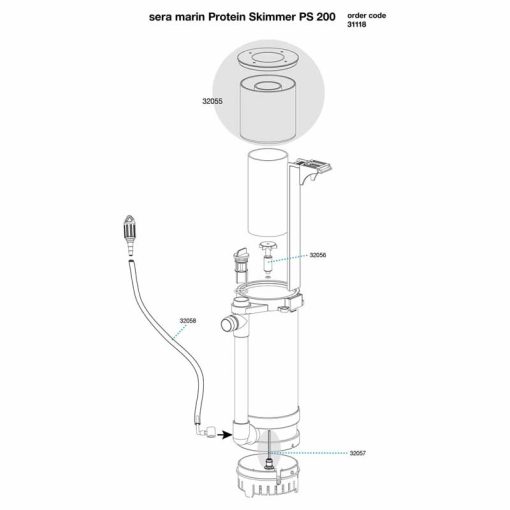 sera marin Protein Skimmer PS 200

order code
31118

32055

32056

32058

32057